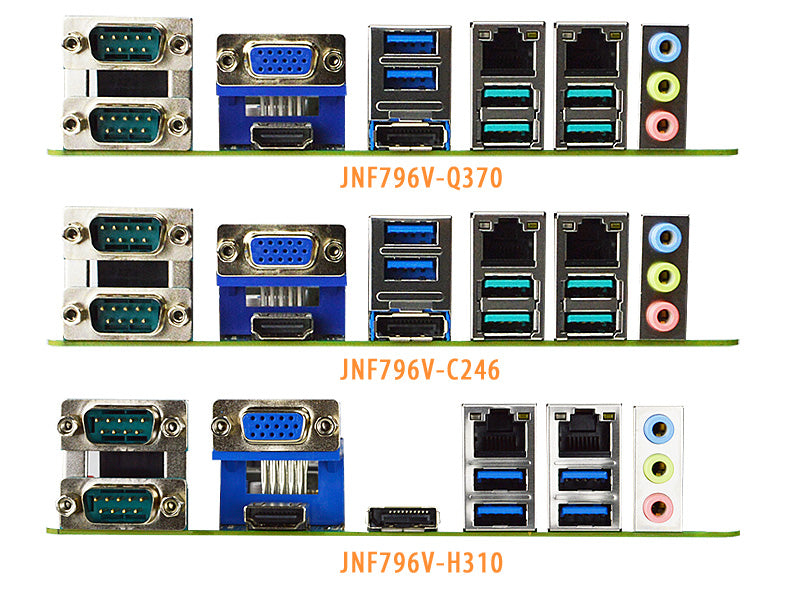 JNF796V-Q370

JNF796V-C246

JNF796V-H310